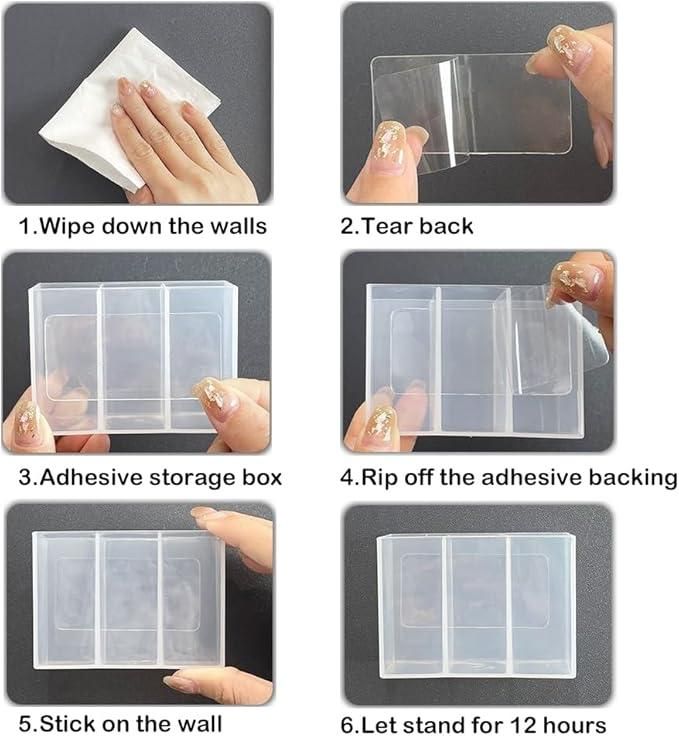 1.Wipe down the walls

2.Tear back

3.Adhesive storage box

4.Rip off the adhesive backing

5.Stick on the wall

6.Let stand for 12 hours